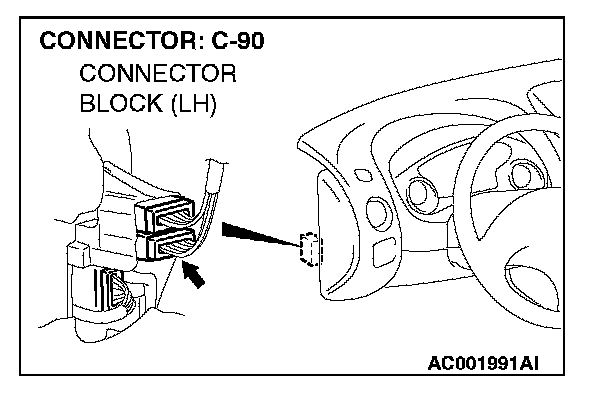 CONNECTOR: C-90
CONNECTOR BLOCK (LH)

AC001991AI