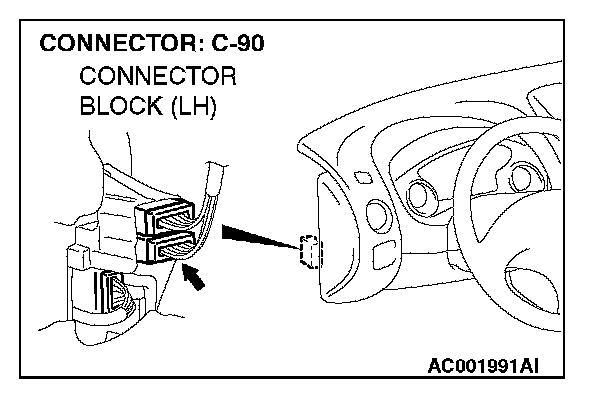 CONNECTOR: C-90
CONNECTOR BLOCK (LH)

AC001991AI