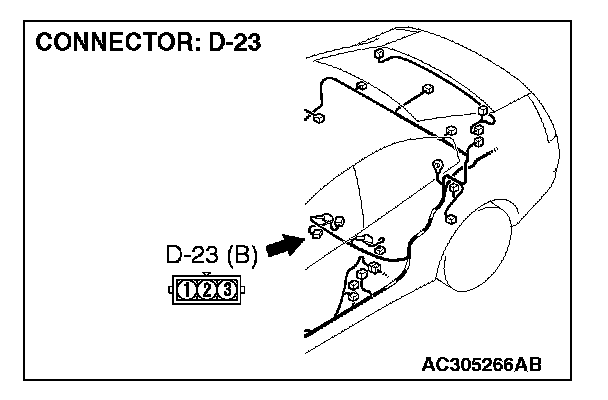 CONNECTOR: D-23

D-23 (B)

1 2 3

AC305266AB