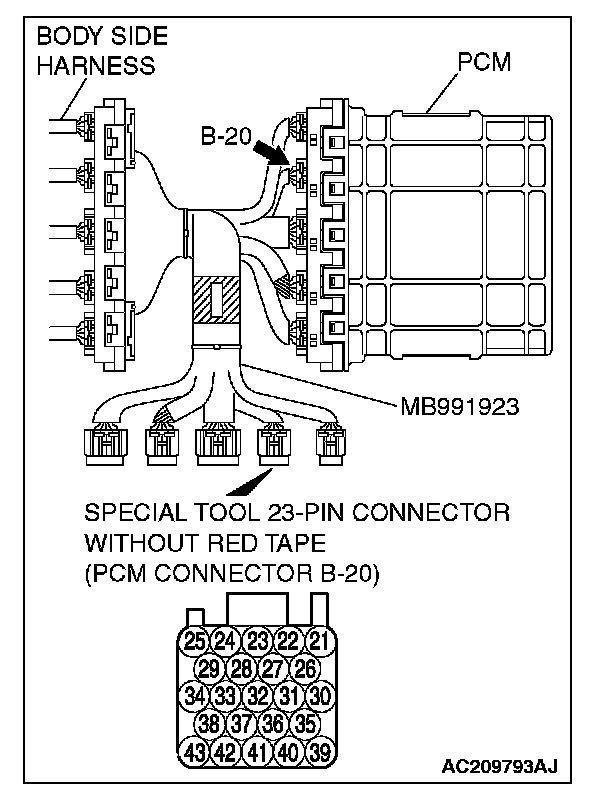 BODY SIDE HARNESS

PCM

B-20

MB991923

SPECIAL TOOL 23-PIN CONNECTOR WITHOUT RED TAPE (PCM CONNECTOR B-20)

25 24 23 22 21
29 28 27 26
34 33 32 31 30
38 37 36 35
43 42 41 40 39

AC209793AJ