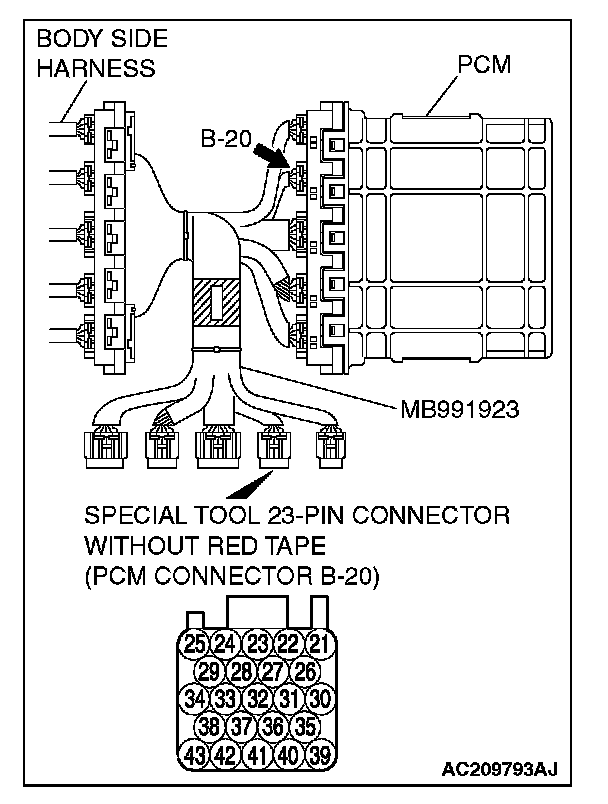 BODY SIDE HARNESS

PCM

B-20

MB991923

SPECIAL TOOL 23-PIN CONNECTOR WITHOUT RED TAPE (PCM CONNECTOR B-20)

25 24 23 22 21
29 28 27 26
34 33 32 31 30
38 37 36 35
43 42 41 40 39

AC209793AJ