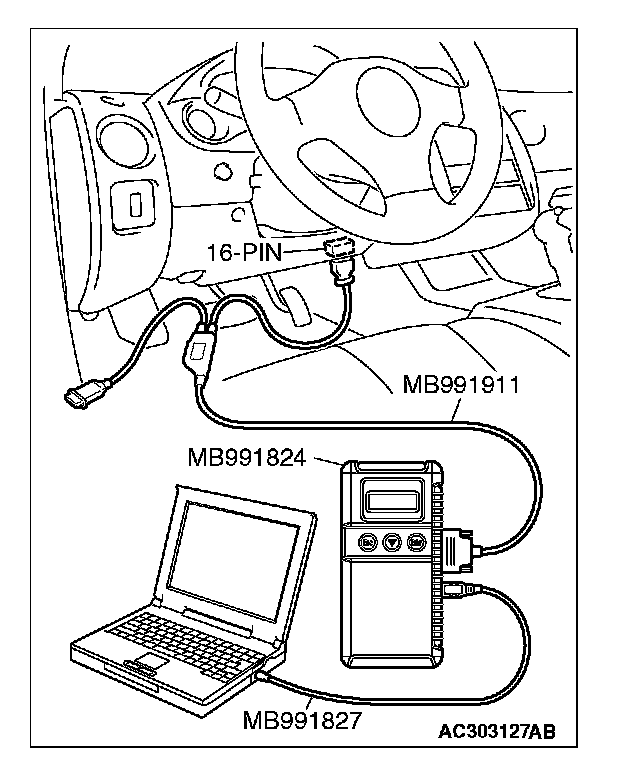 16-PIN
MB991911
MB991824
MB991827
AC303127AB