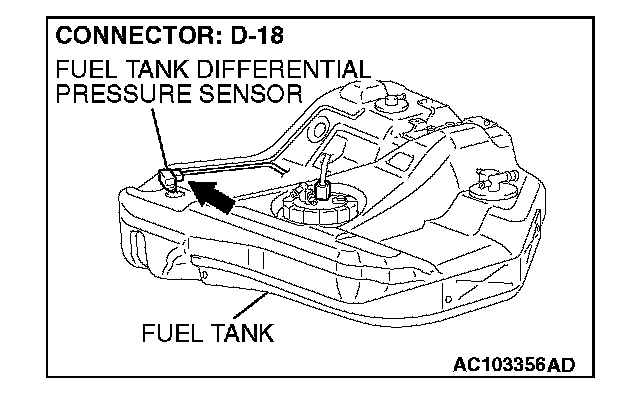 CONNECTOR: D-18

FUEL TANK DIFFERENTIAL PRESSURE SENSOR

FUEL TANK

AC103356AD