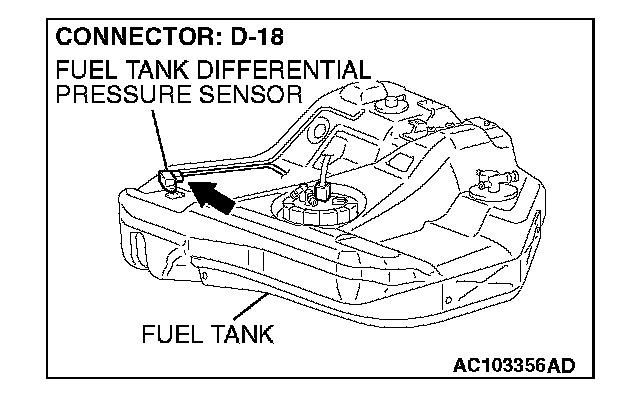 CONNECTOR: D-18

FUEL TANK DIFFERENTIAL PRESSURE SENSOR

FUEL TANK

AC103356AD