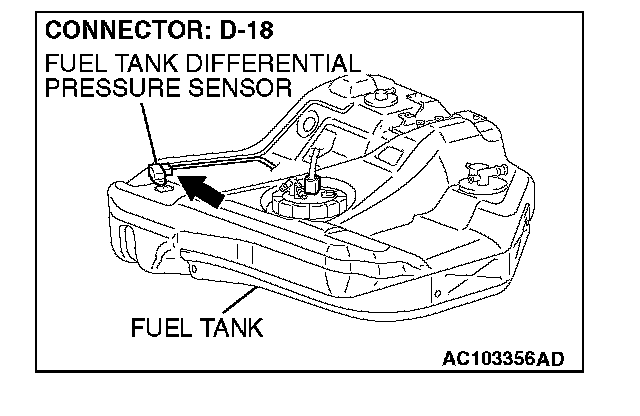 CONNECTOR: D-18

FUEL TANK DIFFERENTIAL PRESSURE SENSOR

FUEL TANK

AC103356AD