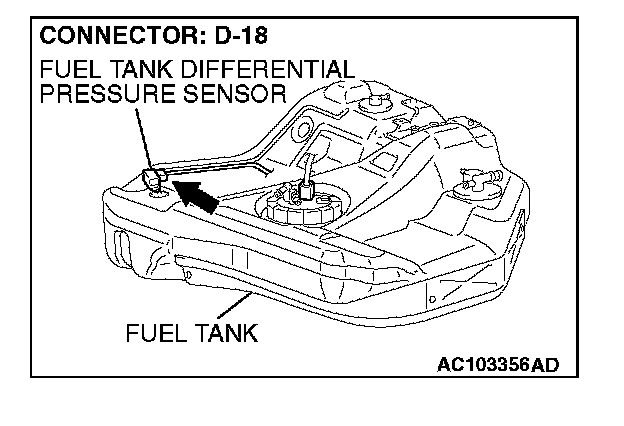 CONNECTOR: D-18

FUEL TANK DIFFERENTIAL PRESSURE SENSOR

FUEL TANK

AC103356AD