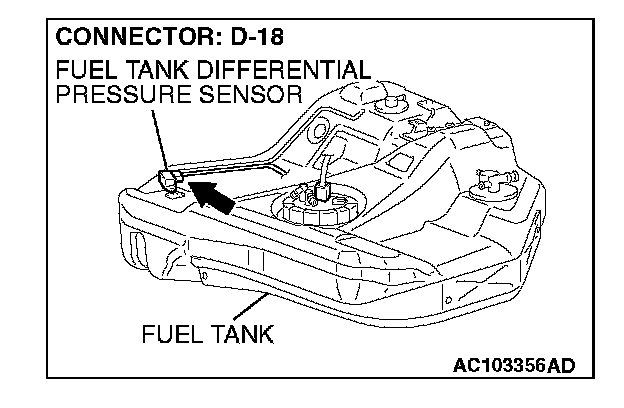 CONNECTOR: D-18

FUEL TANK DIFFERENTIAL PRESSURE SENSOR

FUEL TANK

AC103356AD