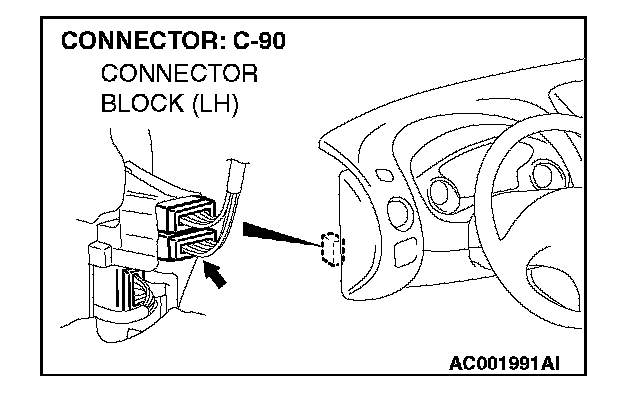 CONNECTOR: C-90
CONNECTOR BLOCK (LH)

AC001991AI