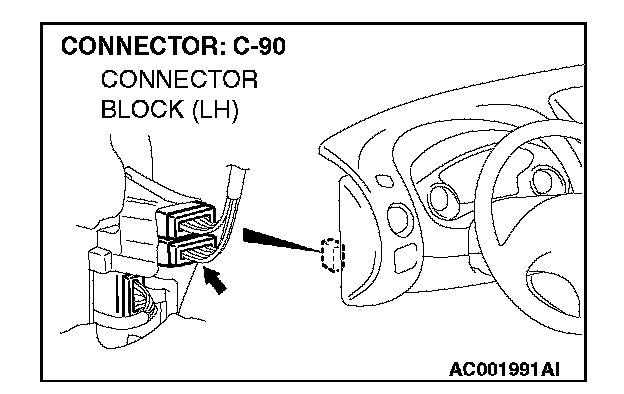 CONNECTOR: C-90
CONNECTOR BLOCK (LH)

AC001991AI