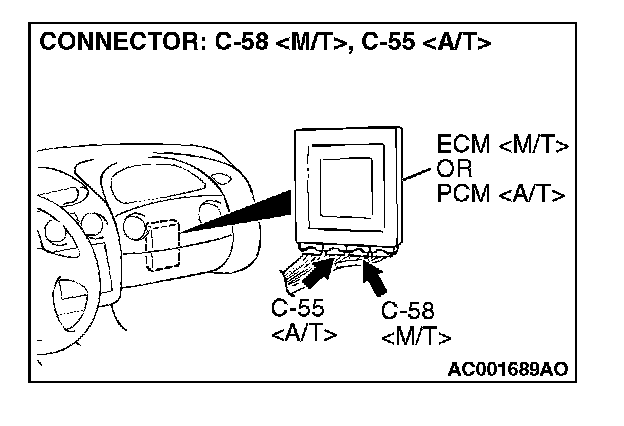 CONNECTOR: C-58 <M/T>, C-55 <A/T>

ECM <M/T>
OR
PCM <A/T>

C-55
<A/T>

C-58
<M/T>

AC001689AO