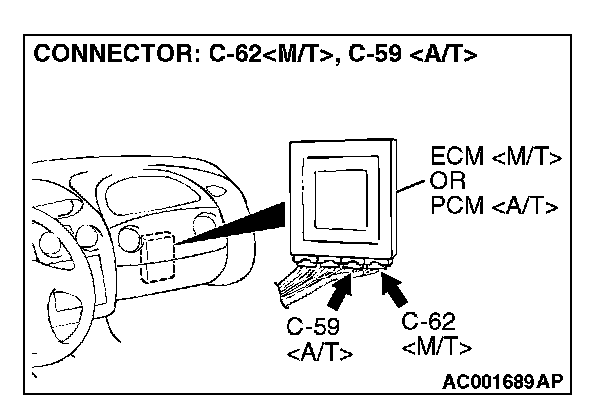 CONNECTOR: C-62<M/T>, C-59 <A/T>

ECM <M/T>
OR
PCM <A/T>

C-59
<A/T>

C-62
<M/T>

AC001689AP