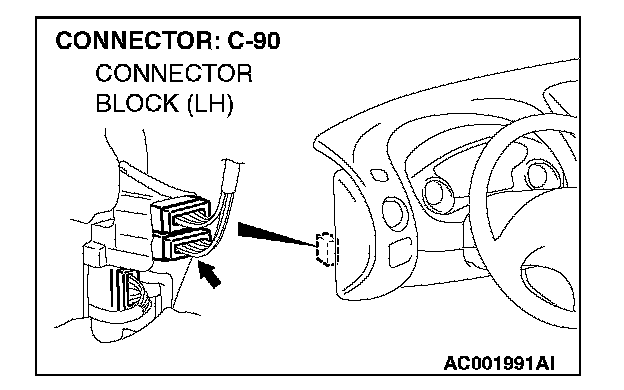 CONNECTOR: C-90
CONNECTOR BLOCK (LH)

AC001991AI