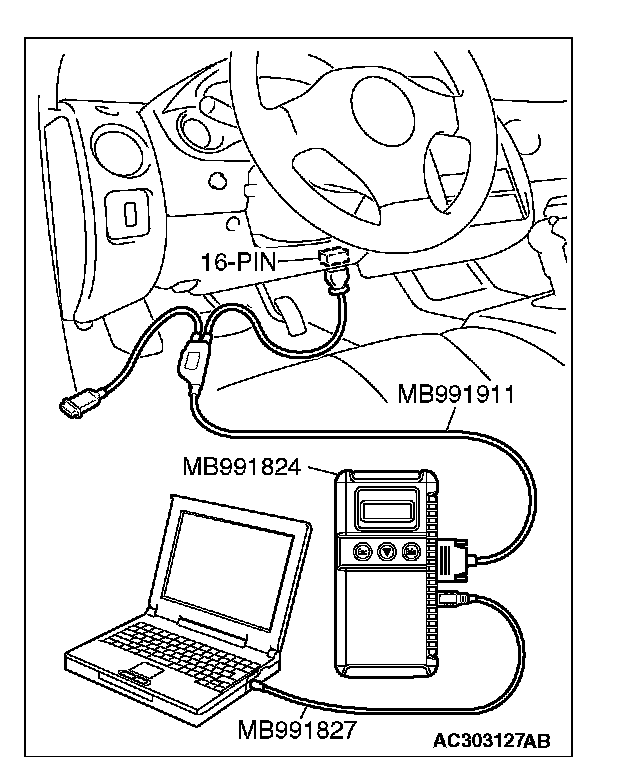 16-PIN
MB991911
MB991824
MB991827
AC303127AB