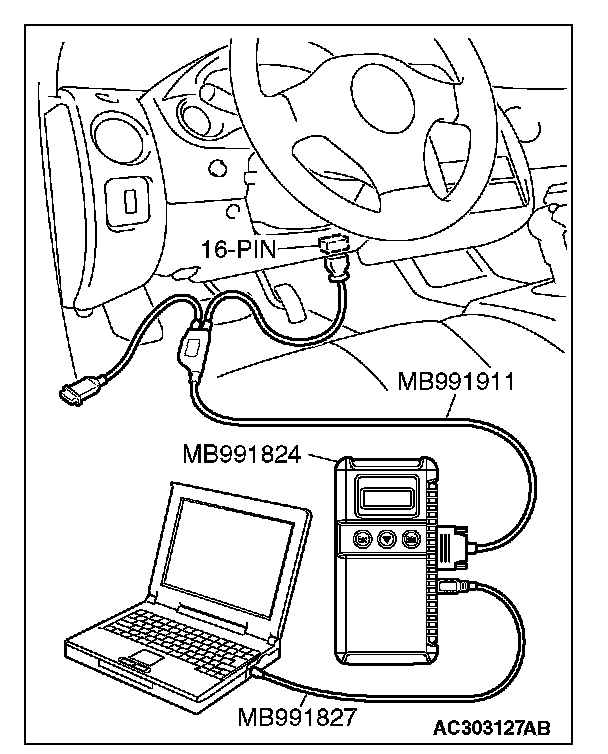 16-PIN

MB991911

MB991824

MB991827

AC303127AB