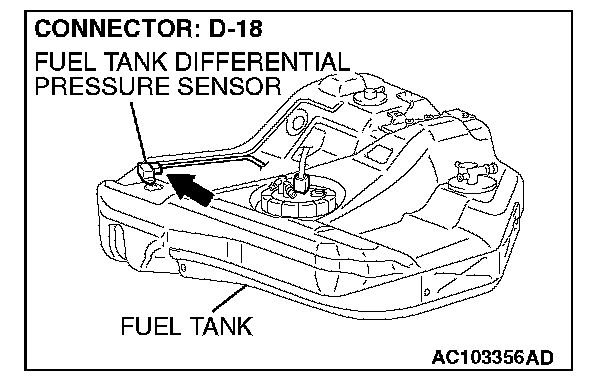 CONNECTOR: D-18
FUEL TANK DIFFERENTIAL PRESSURE SENSOR

FUEL TANK

AC103356AD