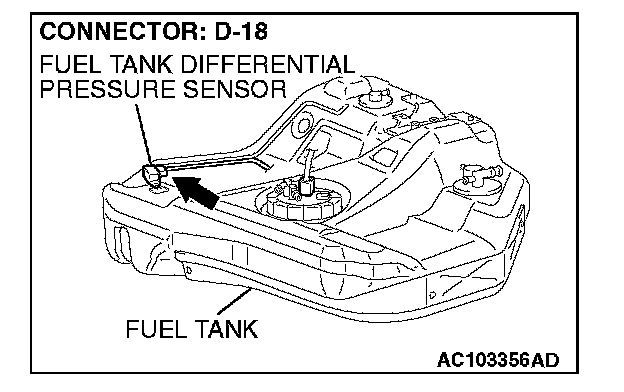 CONNECTOR: D-18
FUEL TANK DIFFERENTIAL PRESSURE SENSOR

FUEL TANK

AC103356AD