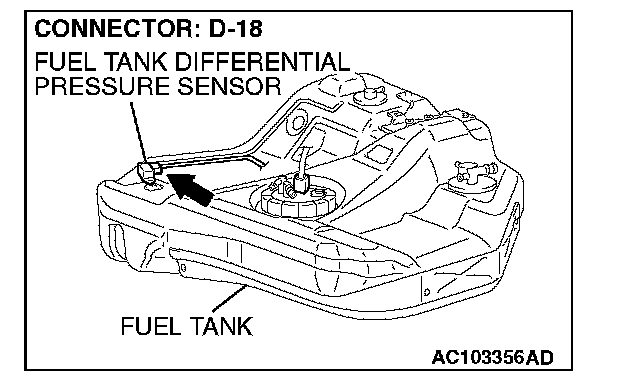 CONNECTOR: D-18

FUEL TANK DIFFERENTIAL PRESSURE SENSOR

FUEL TANK

AC103356AD