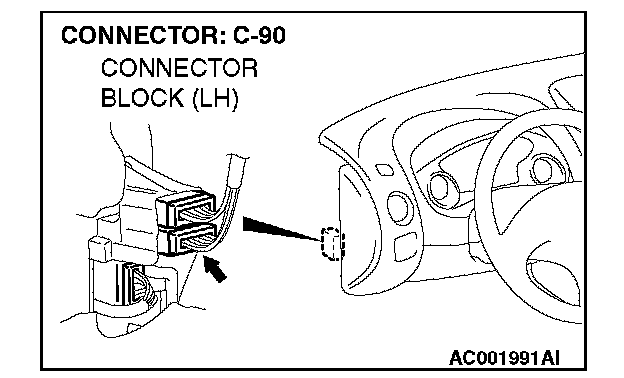 CONNECTOR: C-90
CONNECTOR
BLOCK (LH)

AC001991AI