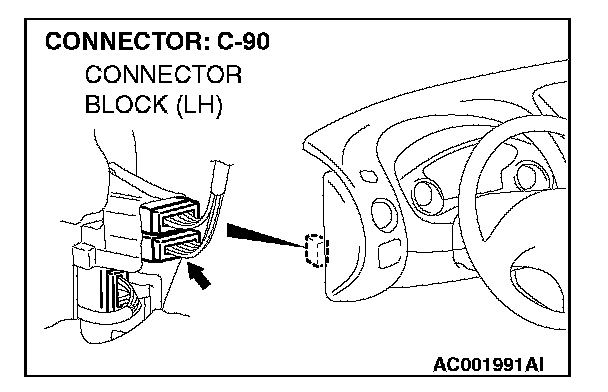 CONNECTOR: C-90
CONNECTOR BLOCK (LH)

AC001991AI