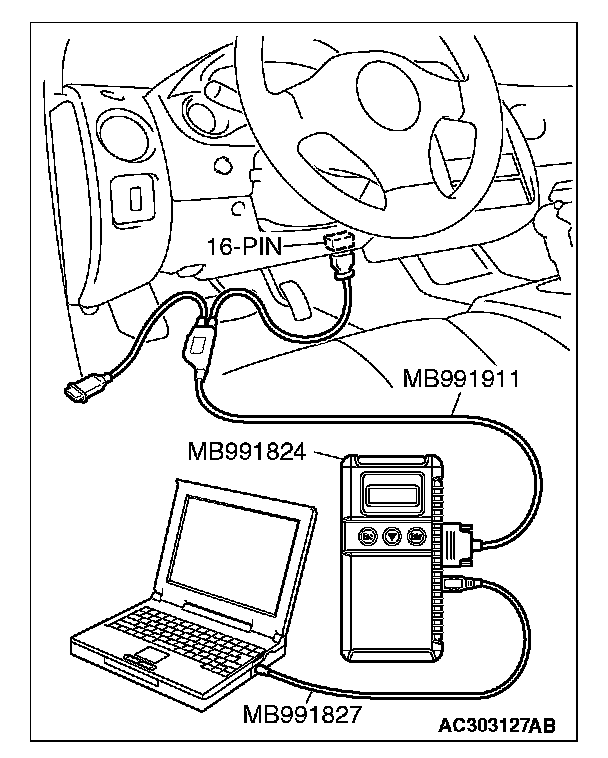 16-PIN
MB991911
MB991824
MB991827
AC303127AB