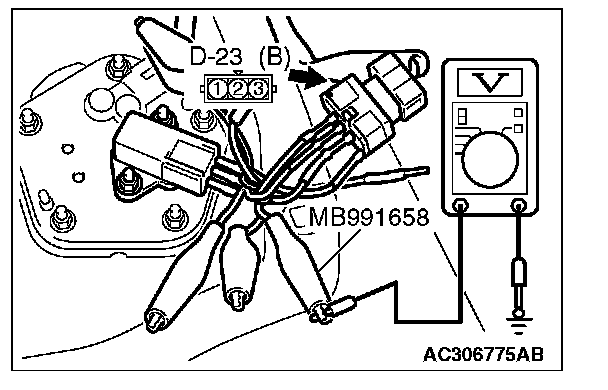 D-23 (B)

1 2 3

V

MB991658

AC306775AB