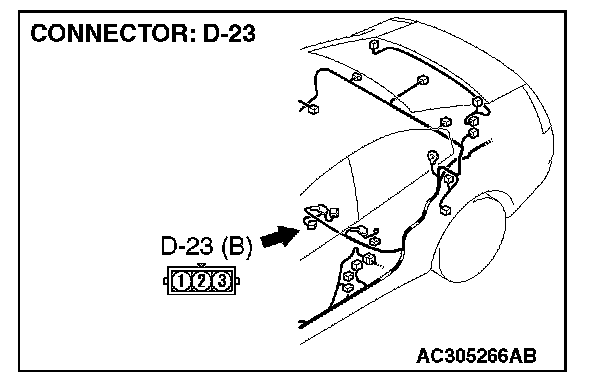 CONNECTOR: D-23

D-23 (B)

1 2 3

AC305266AB