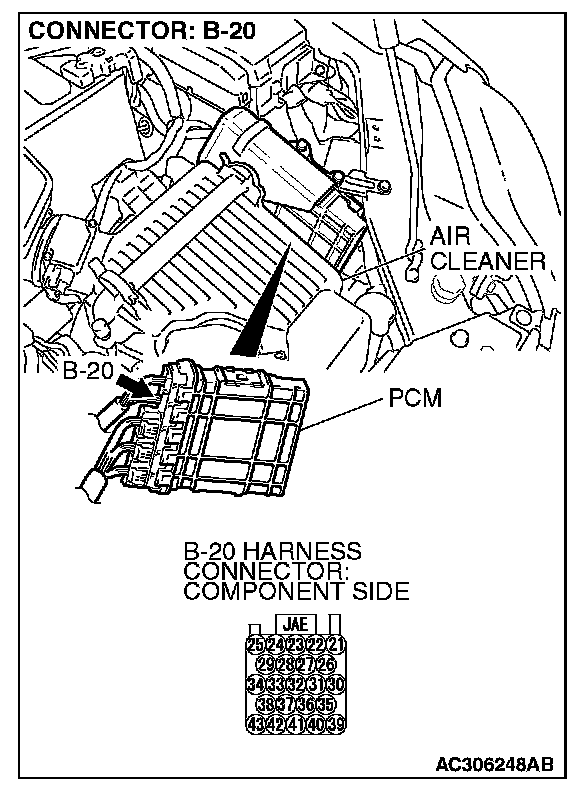 CONNECTOR: B-20

AIR CLEANER

B-20

PCM

B-20 HARNESS CONNECTOR: COMPONENT SIDE

JAE

25 24 23 22 21
29 28 27 26
34 33 32 31 30
38 37 36 35
43 42 41 40 39

AC306248AB