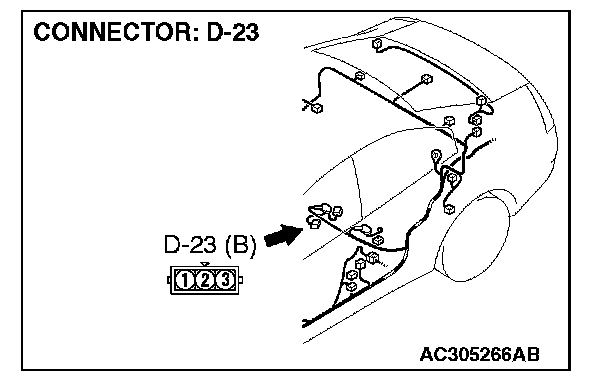 CONNECTOR: D-23

D-23 (B)

1 2 3

AC305266AB