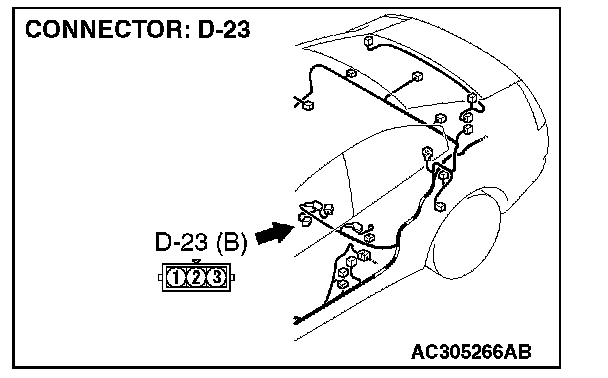 CONNECTOR: D-23

D-23 (B)

1 2 3

AC305266AB