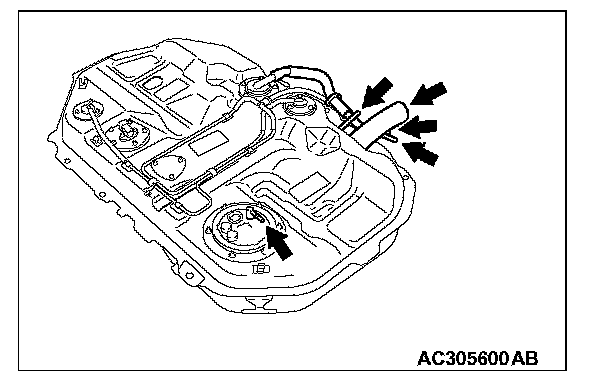 AC305600AB