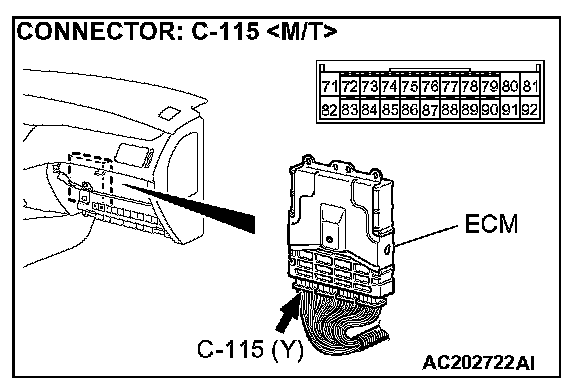 CONNECTOR: C-115 <M/T>

| 71 | 72 | 73 | 74 | 75 | 76 | 77 | 78 | 79 | 80 | 81 |
|---|---|---|---|---|---|---|---|---|---|---|
| 82 | 83 | 84 | 85 | 86 | 87 | 88 | 89 | 90 | 91 | 92 |

ECM

C-115 (Y)

AC202722AI