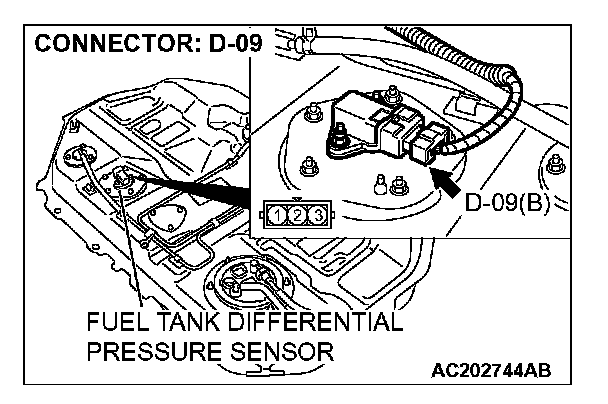 CONNECTOR: D-09

1 2 3

D-09(B)

FUEL TANK DIFFERENTIAL PRESSURE SENSOR

AC202744AB