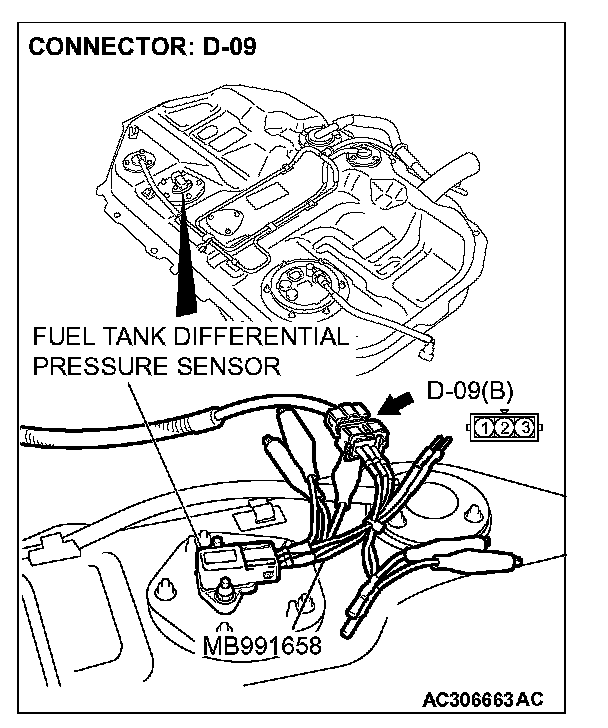 CONNECTOR: D-09

FUEL TANK DIFFERENTIAL PRESSURE SENSOR

D-09(B)

1 2 3

MB991658

AC306663AC