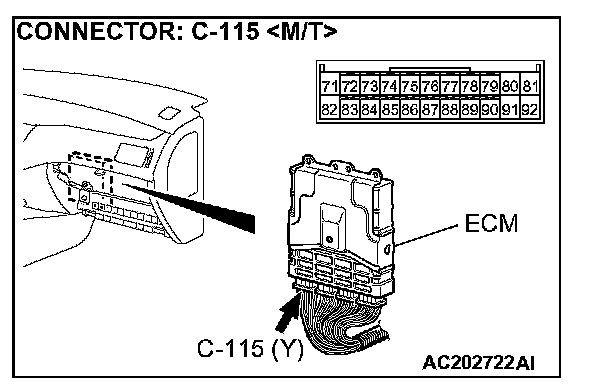 CONNECTOR: C-115 <M/T>

| 71 | 72 | 73 | 74 | 75 | 76 | 77 | 78 | 79 | 80 | 81 |
|---|---|---|---|---|---|---|---|---|---|---|
| 82 | 83 | 84 | 85 | 86 | 87 | 88 | 89 | 90 | 91 | 92 |

ECM

C-115 (Y)

AC202722AI