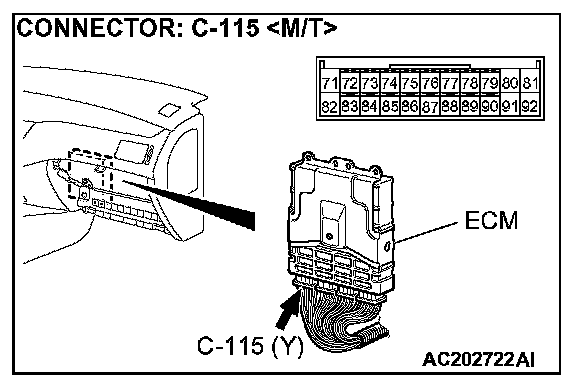 CONNECTOR: C-115 <M/T>

| 71 | 72 | 73 | 74 | 75 | 76 | 77 | 78 | 79 | 80 | 81 |
|---|---|---|---|---|---|---|---|---|---|---|
| 82 | 83 | 84 | 85 | 86 | 87 | 88 | 89 | 90 | 91 | 92 |

ECM

C-115 (Y)

AC202722AI