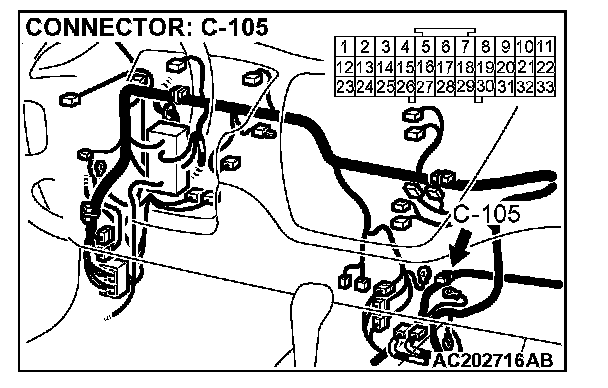 CONNECTOR: C-105

| 1 | 2 | 3 | 4 | 5 | 6 | 7 | 8 | 9 | 10 | 11 |
|---|---|---|---|---|---|---|---|---|---|---|
| 12 | 13 | 14 | 15 | 16 | 17 | 18 | 19 | 20 | 21 | 22 |
| 23 | 24 | 25 | 26 | 27 | 28 | 29 | 30 | 31 | 32 | 33 |

C-105

AC202716AB