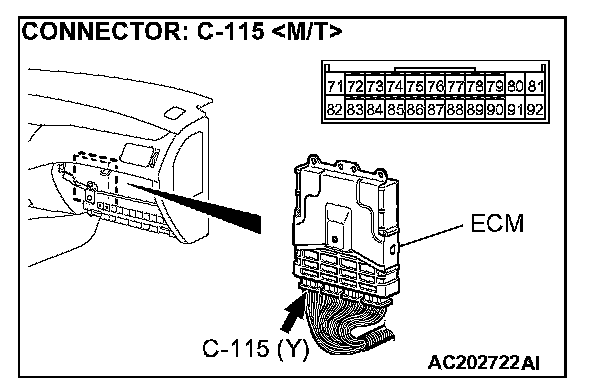 CONNECTOR: C-115 <M/T>

| 71 | 72 | 73 | 74 | 75 | 76 | 77 | 78 | 79 | 80 | 81 |
|---|---|---|---|---|---|---|---|---|---|---|
| 82 | 83 | 84 | 85 | 86 | 87 | 88 | 89 | 90 | 91 | 92 |

ECM

C-115 (Y)

AC202722AI