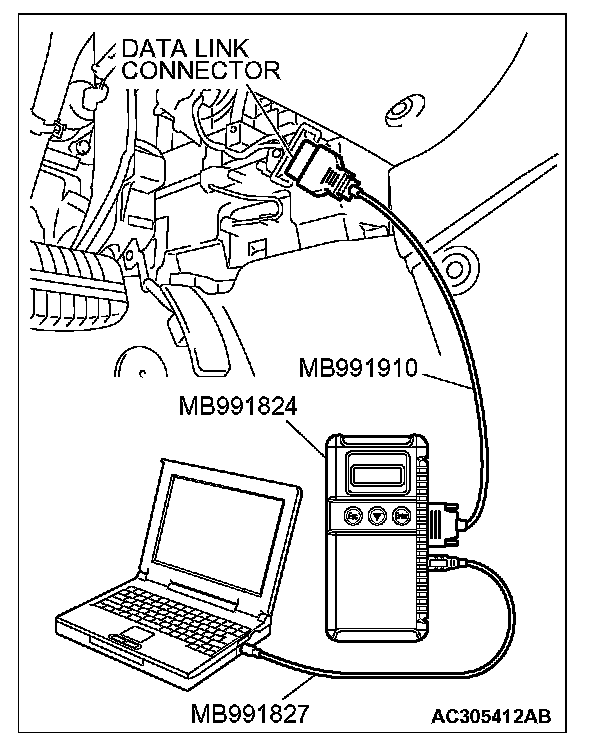 DATA LINK CONNECTOR

MB991910

MB991824

MB991827

AC305412AB