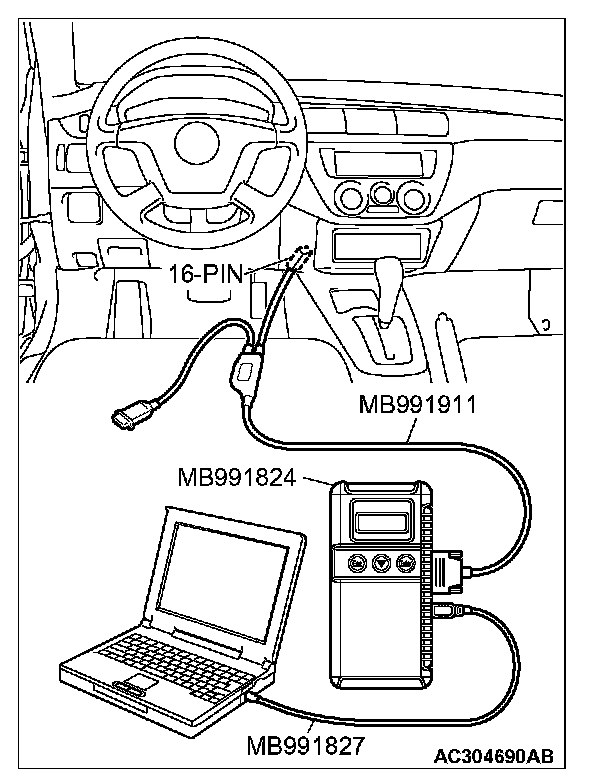 16-PIN

MB991911

MB991824

MB991827

AC304690AB