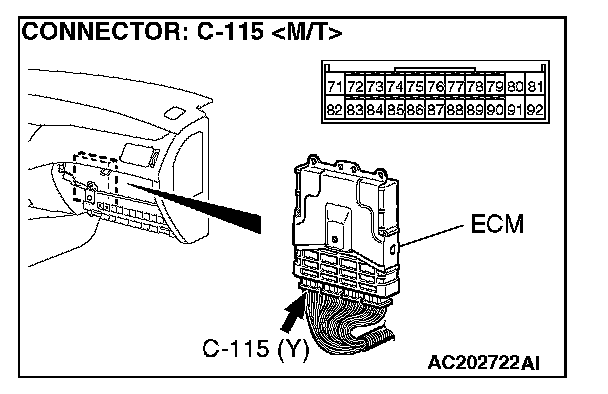 CONNECTOR: C-115 <M/T>

| 71 | 72 | 73 | 74 | 75 | 76 | 77 | 78 | 79 | 80 | 81 |
|---|---|---|---|---|---|---|---|---|---|---|
| 82 | 83 | 84 | 85 | 86 | 87 | 88 | 89 | 90 | 91 | 92 |

ECM

C-115 (Y)

AC202722AI