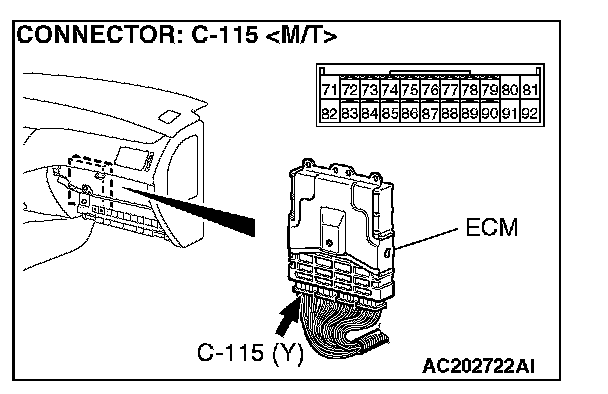 CONNECTOR: C-115 <M/T>

| 71 | 72 | 73 | 74 | 75 | 76 | 77 | 78 | 79 | 80 | 81 |
|---|---|---|---|---|---|---|---|---|---|---|
| 82 | 83 | 84 | 85 | 86 | 87 | 88 | 89 | 90 | 91 | 92 |

ECM

C-115 (Y)

AC202722AI