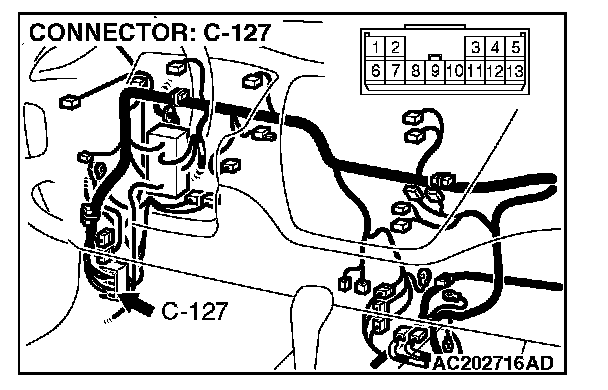 CONNECTOR: C-127

1 2 3 4 5
6 7 8 9 10 11 12 13

C-127

AC202716AD