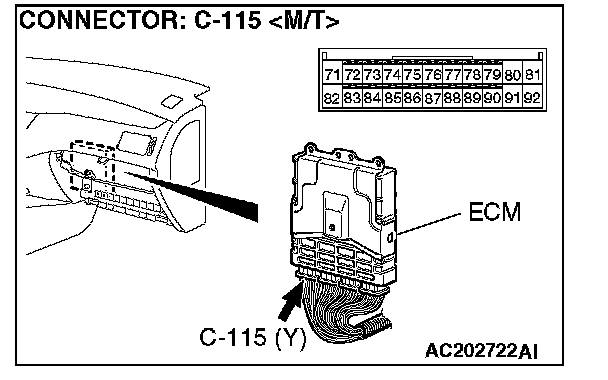 CONNECTOR: C-115 <M/T>

| 71 | 72 | 73 | 74 | 75 | 76 | 77 | 78 | 79 | 80 | 81 |
|---|---|---|---|---|---|---|---|---|---|---|
| 82 | 83 | 84 | 85 | 86 | 87 | 88 | 89 | 90 | 91 | 92 |

ECM

C-115 (Y)

AC202722AI