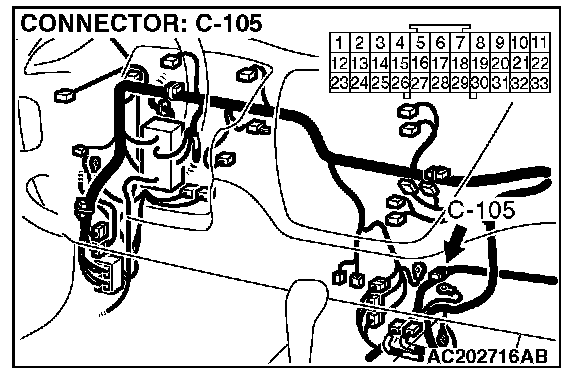 CONNECTOR: C-105

| 1 | 2 | 3 | 4 | 5 | 6 | 7 | 8 | 9 | 10 | 11 |
|---|---|---|---|---|---|---|---|---|---|---|
| 12 | 13 | 14 | 15 | 16 | 17 | 18 | 19 | 20 | 21 | 22 |
| 23 | 24 | 25 | 26 | 27 | 28 | 29 | 30 | 31 | 32 | 33 |

C-105

AC202716AB