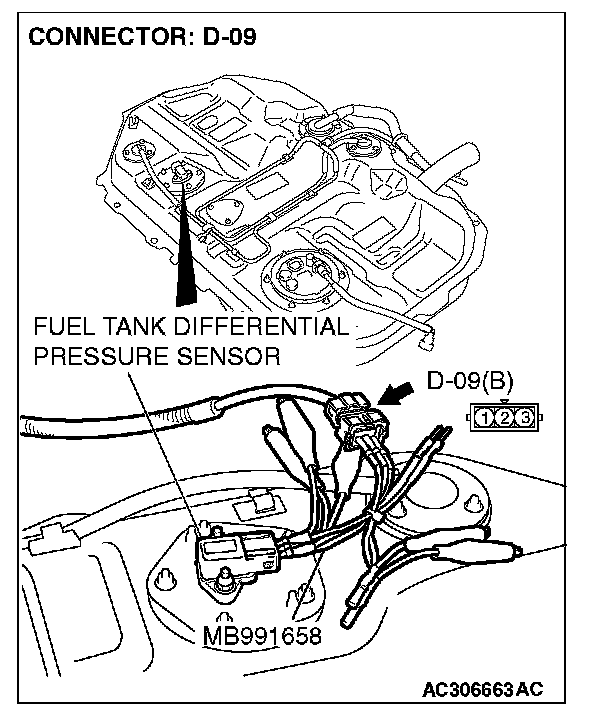 CONNECTOR: D-09

FUEL TANK DIFFERENTIAL PRESSURE SENSOR

D-09(B)

1 2 3

MB991658

AC306663AC