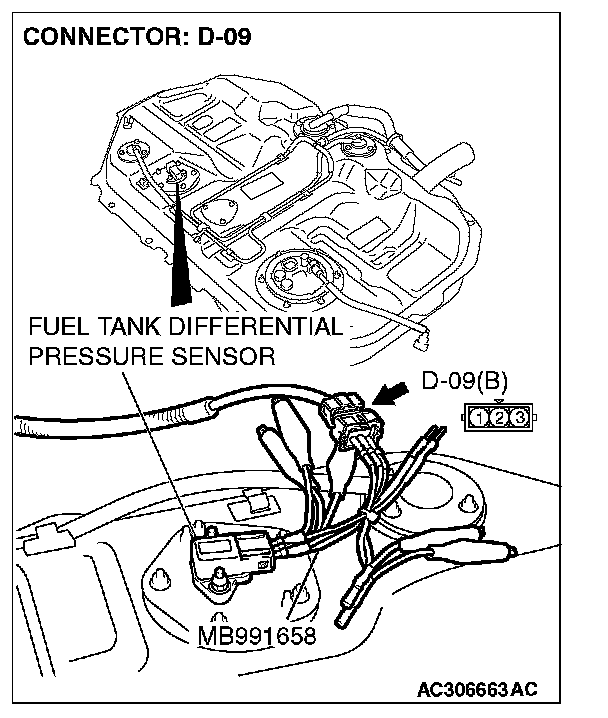 CONNECTOR: D-09

FUEL TANK DIFFERENTIAL PRESSURE SENSOR

D-09(B)

1 2 3

MB991658

AC306663AC