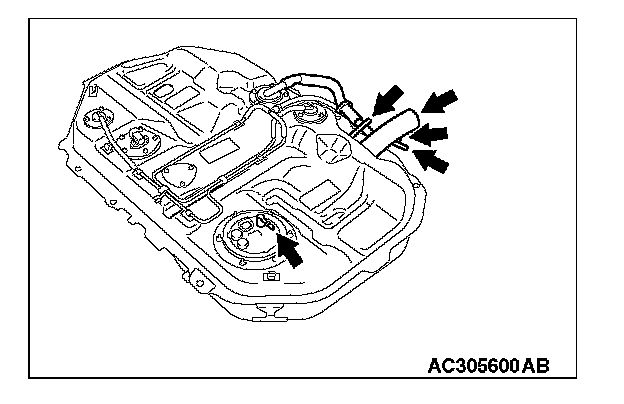 AC305600AB