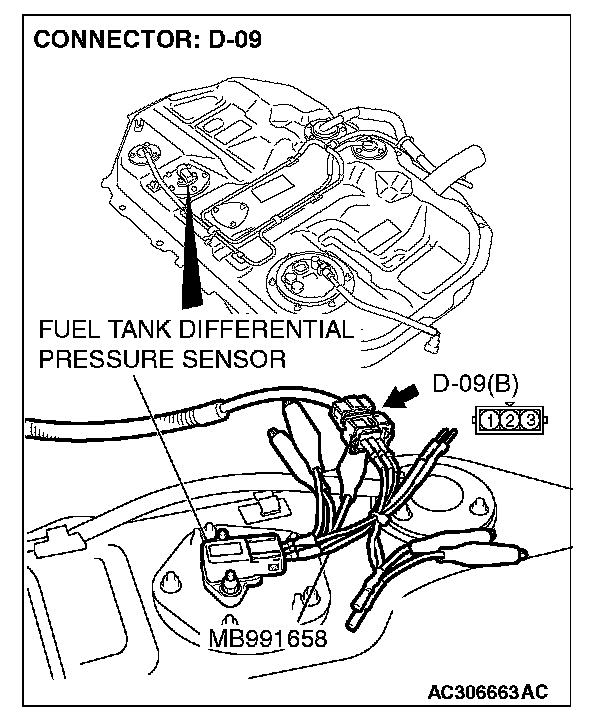 CONNECTOR: D-09

FUEL TANK DIFFERENTIAL PRESSURE SENSOR

D-09(B)

1 2 3

MB991658

AC306663AC