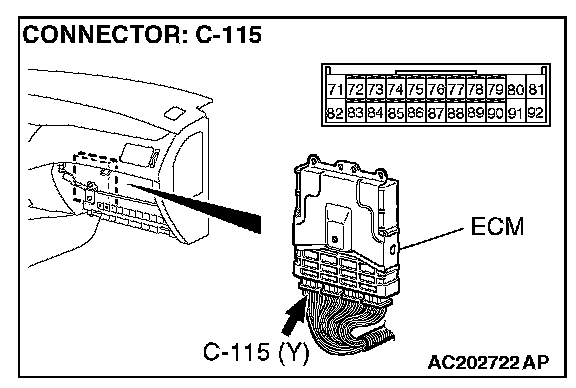 CONNECTOR: C-115

| 71 | 72 | 73 | 74 | 75 | 76 | 77 | 78 | 79 | 80 | 81 |
|---|---|---|---|---|---|---|---|---|---|---|
| 82 | 83 | 84 | 85 | 86 | 87 | 88 | 89 | 90 | 91 | 92 |

ECM

C-115 (Y)

AC202722 AP