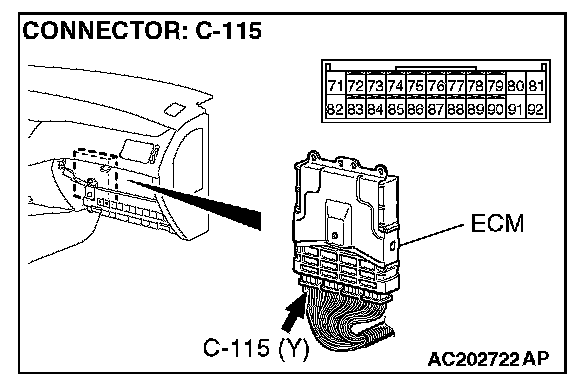 CONNECTOR: C-115

| 71 | 72 | 73 | 74 | 75 | 76 | 77 | 78 | 79 | 80 | 81 |
|---|---|---|---|---|---|---|---|---|---|---|
| 82 | 83 | 84 | 85 | 86 | 87 | 88 | 89 | 90 | 91 | 92 |

ECM

C-115 (Y)

AC202722 AP